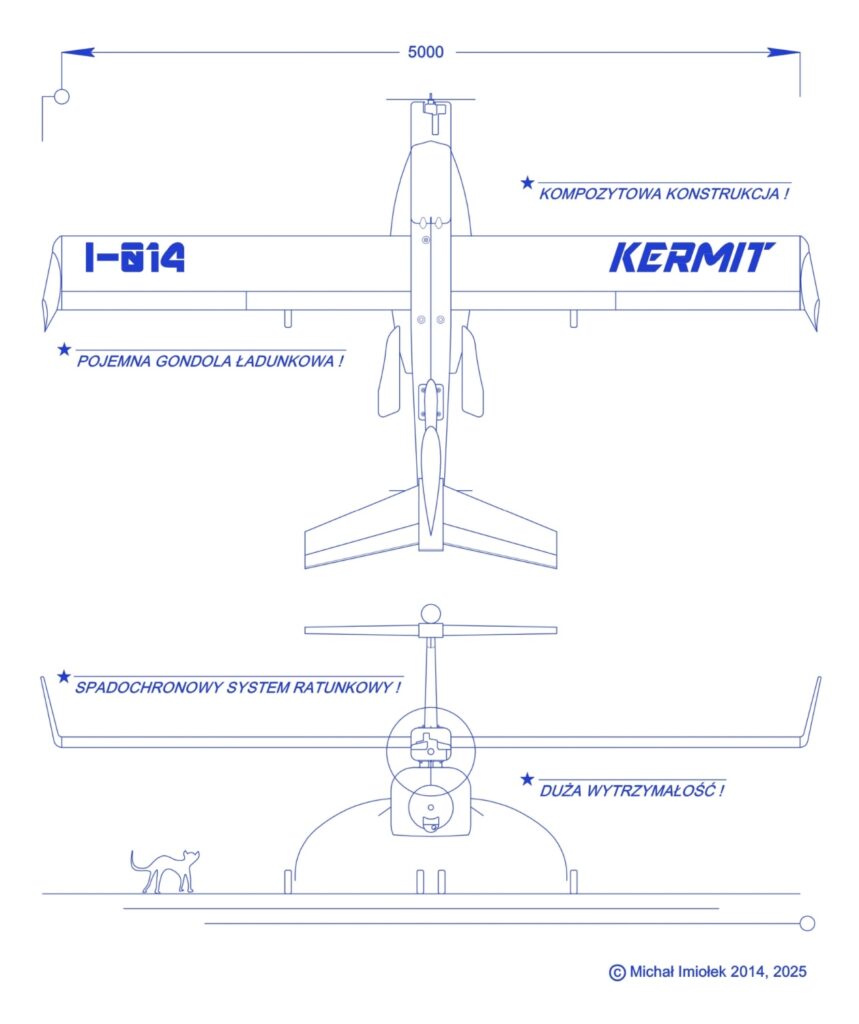 5000

KOMPOZYTOWA KONSTRUKCJA !

I-014

KERMIT

POJEMNA GONDOLA ŁADUNKOWA !

SPADOCHRONOWY SYSTEM RATUNKOWY !

DUŻA WYTRZYMAŁOŚĆ !

© Michał Imiołek 2014, 2025