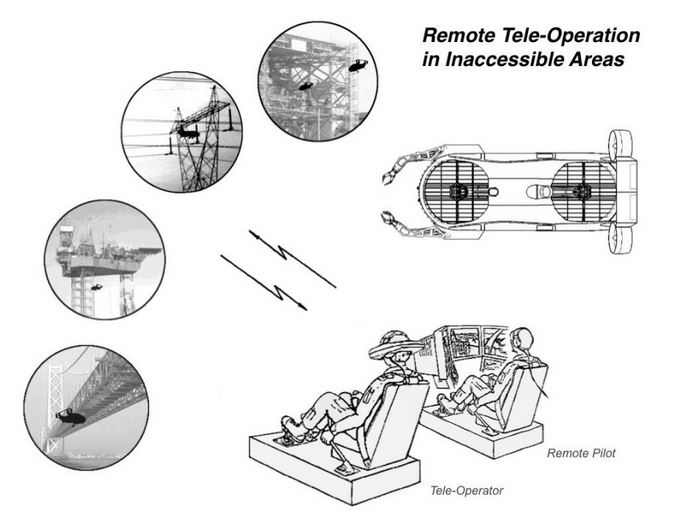 Remote Tele-Operation in Inaccessible Areas

Remote Pilot

Tele-Operator